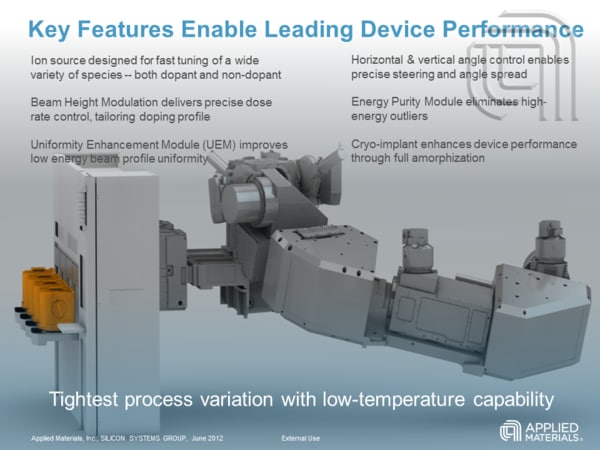 Key Features Enable Leading Device Performance

Ion source designed for fast tuning of a wide variety of species -- both dopant and non-dopant

Beam Height Modulation delivers precise dose rate control, tailoring doping profile

Uniformity Enhancement Module (UEM) improves low energy beam profile uniformity

Horizontal & vertical angle control enables precise steering and angle spread

Energy Purity Module eliminates high-energy outliers

Cryo-implant enhances device performance through full amorphization

Tightest process variation with low-temperature capability

Applied Materials, Inc., SILICON SYSTEMS GROUP, June 2012

External Use

APPLIED MATERIALS®